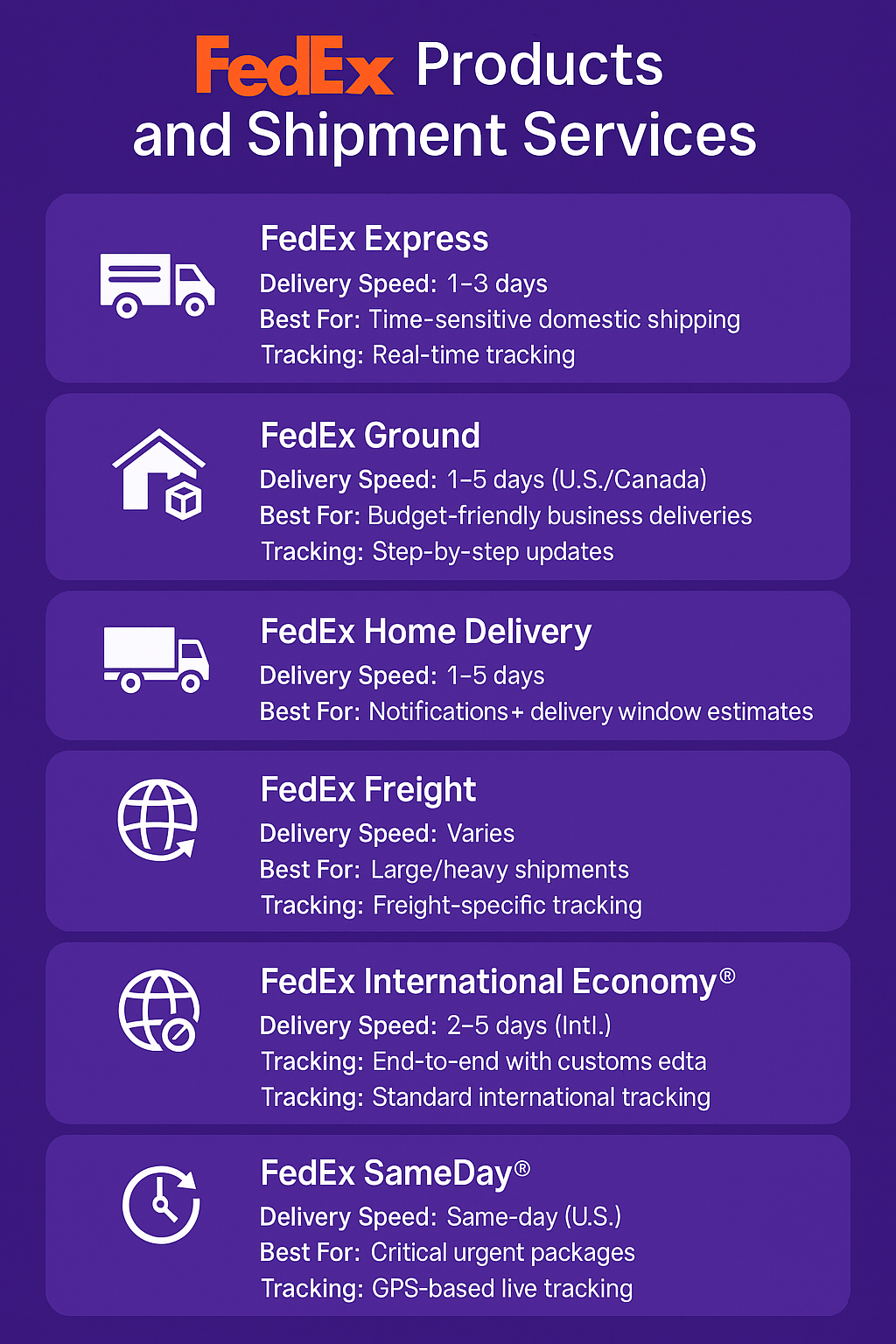 FedEx Products and Shipment Services

FedEx Express
Delivery Speed: 1–3 days
Best For: Time-sensitive domestic shipping
Tracking: Real-time tracking

FedEx Ground
Delivery Speed: 1–5 days (U.S./Canada)
Best For: Budget-friendly business deliveries
Tracking: Step-by-step updates

FedEx Home Delivery
Delivery Speed: 1–5 days
Best For: Notifications+ delivery window estimates

FedEx Freight
Delivery Speed: Varies
Best For: Large/heavy shipments
Tracking: Freight-specific tracking

FedEx International Economy®
Delivery Speed: 2–5 days (Intl.)
Tracking: End-to-end with customs edta
Tracking: Standard international tracking

FedEx SameDay®
Delivery Speed: Same-day (U.S.)
Best For: Critical urgent packages
Tracking: GPS-based live tracking